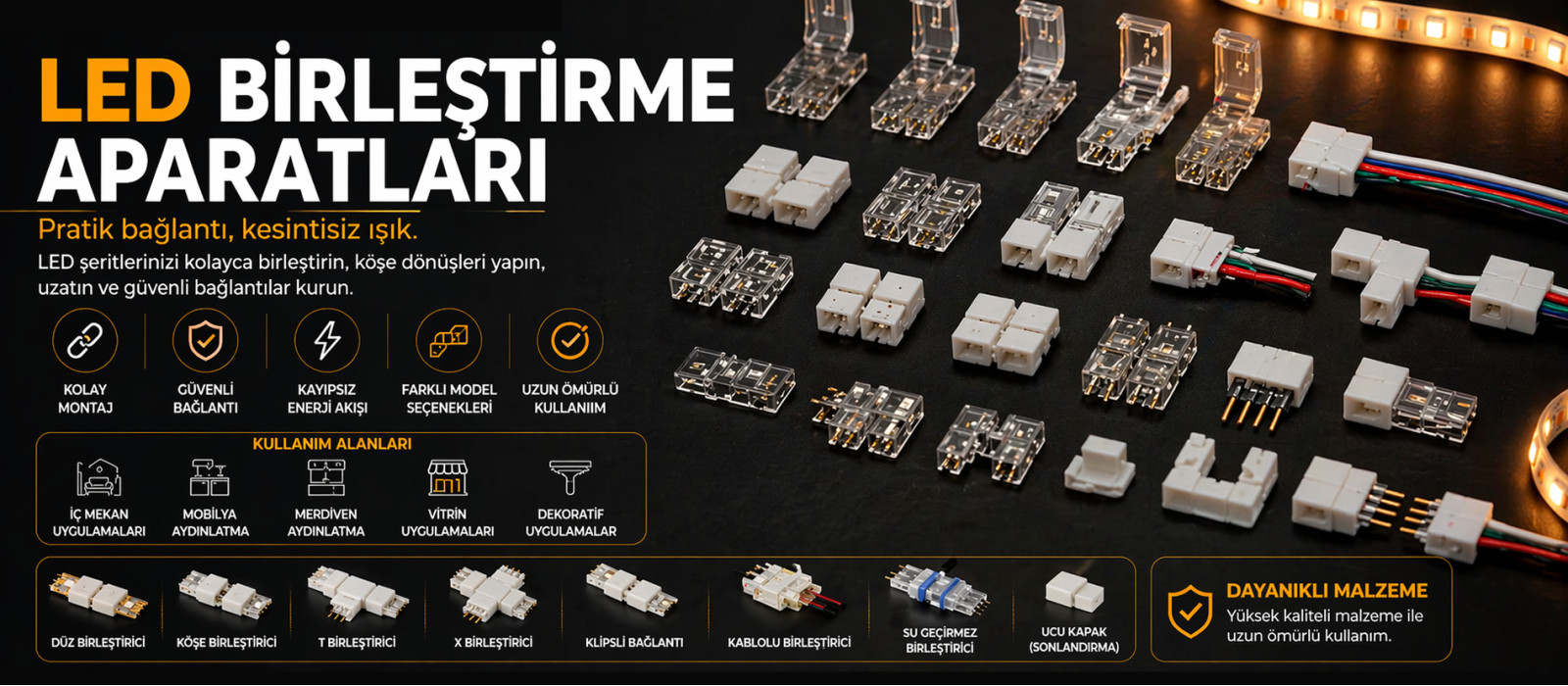 LED BİRLEŞTİRME APARATLARI

Pratik bağlantı, kesintisiz ışık.

LED şeritlerinizi kolayca birleştirin, köşe dönüşleri yapın, uzatın ve güvenli bağlantılar kurun.

KOLAY MONTAJ

GÜVENLİ BAĞLANTI

KAYIPSIZ ENERJİ AKIŞI

FARKLI MODEL SEÇENEKLERİ

UZUN ÖMÜRLÜ KULLANIIM

KULLANIM ALANLARI

İÇ MEKAN UYGULAMALARI

MOBİLYA AYDINLATMA

MERDİVEN AYDINLATMA

VİTRİN UYGULAMALARI

DEKORATİF UYGULAMALAR

DÜZ BİRLEŞTİRİCİ

KÖŞE BİRLEŞTİRİCİ

T BİRLEŞTİRİCİ

X BİRLEŞTİRİCİ

KLİPSLİ BAĞLANTI

KABLOLU BİRLEŞTİRİCİ

SU GEÇİRMEZ BİRLEŞTİRİCİ

UCU KAPAK (SONLANDIRMA)

DAYANIKLI MALZEME

Yüksek kaliteli malzeme ile uzun ömürlü kullanım.